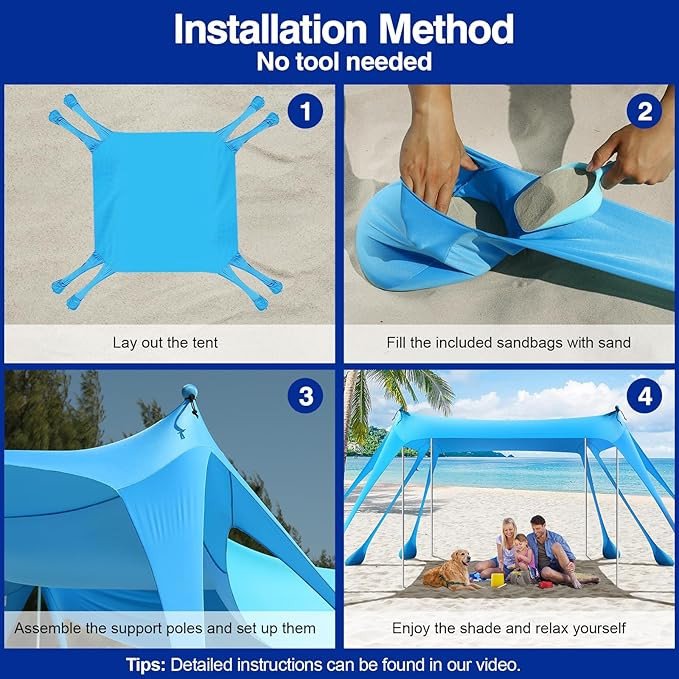 Installation Method
No tool needed

1
Lay out the tent

2
Fill the included sandbags with sand

3
Assemble the support poles and set up them

4
Enjoy the shade and relax yourself

Tips: Detailed instructions can be found in our video.